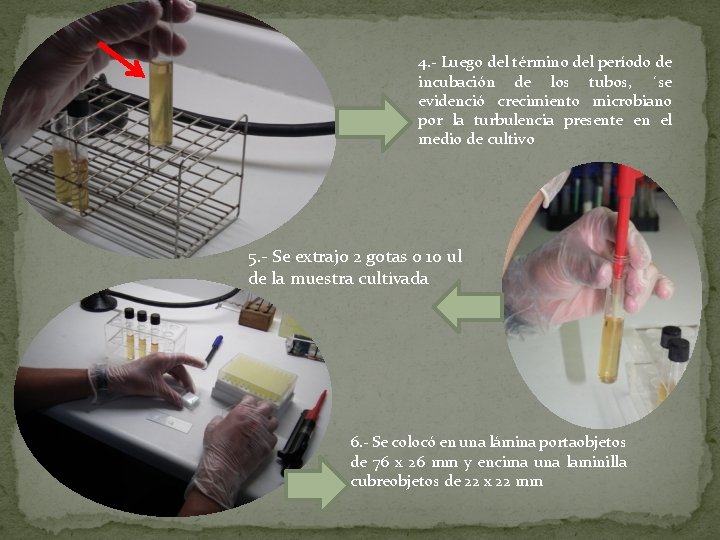 4.- Luego del término del período de incubación de los tubos, ´se evidenció crecimiento microbiano por la turbulencia presente en el medio de cultivo

5.- Se extrajo 2 gotas o 10 ul de la muestra cultivada

6.- Se colocó en una lámina portaobjetos de 76 x 26 mm y encima una laminilla cubreobjetos de 22 x 22 mm