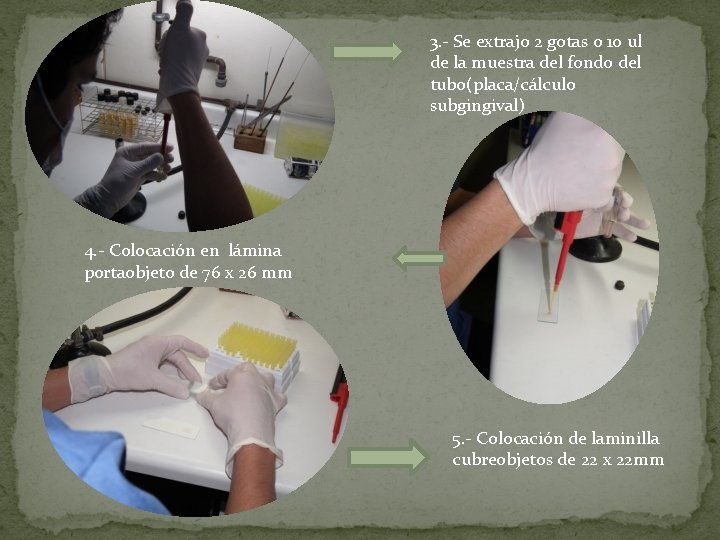 3.- Se extrajo 2 gotas o 10 ul de la muestra del fondo del tubo(placa/cálculo subgingival)

4.- Colocación en lámina portaobjeto de 76 x 26 mm

5.- Colocación de laminilla cubreobjetos de 22 x 22mm