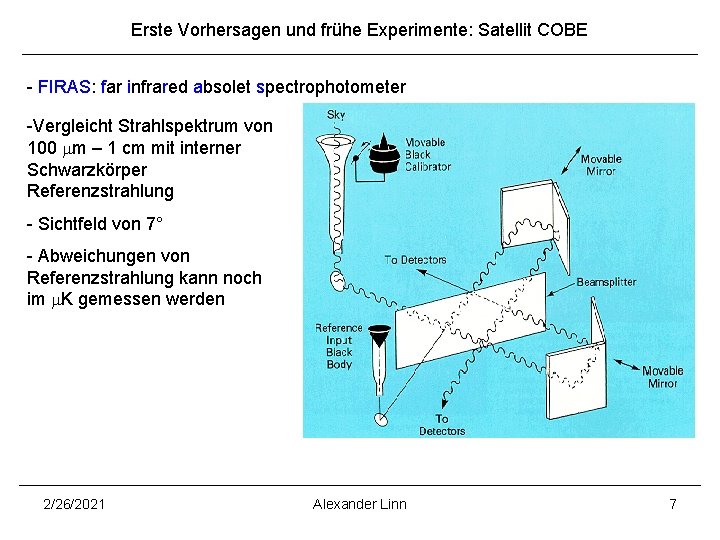 Erste Vorhersagen und frühe Experimente: Satellit COBE

- FIRAS: far infrared absolet spectrophotometer

-Vergleicht Strahlspektrum von 100 $\mu$m – 1 cm mit interner Schwarzkörper Referenzstrahlung

- Sichtfeld von 7°

- Abweichungen von Referenzstrahlung kann noch im $\mu$K gemessen werden

Sky

Movable Black Calibrator

Movable Mirror

To Detectors

Beamsplitter

Reference Input Black Body

Movable Mirror

To Detectors

2/26/2021

Alexander Linn

7