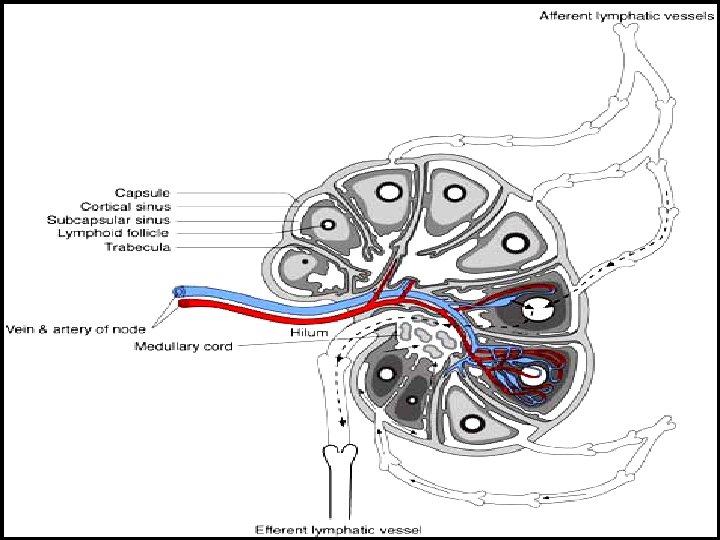 Afferent lymphatic vessels

Capsule
Cortical sinus
Subcapsular sinus
Lymphoid follicle
Trabecula

Vein & artery of node
Hilum
Medullary cord

Efferent lymphatic vessel