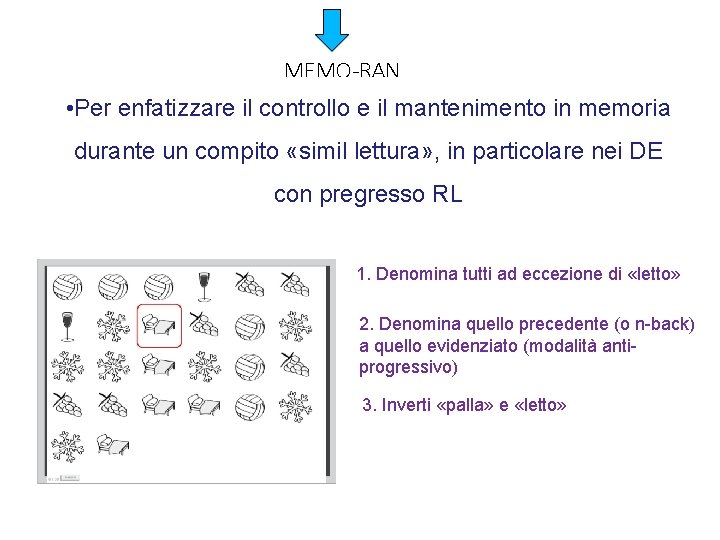 MEMO-RAN

•Per enfatizzare il controllo e il mantenimento in memoria durante un compito «simil lettura», in particolare nei DE con pregresso RL

1. Denomina tutti ad eccezione di «letto»

2. Denomina quello precedente (o n-back) a quello evidenziato (modalità anti-progressivo)

3. Inverti «palla» e «letto»