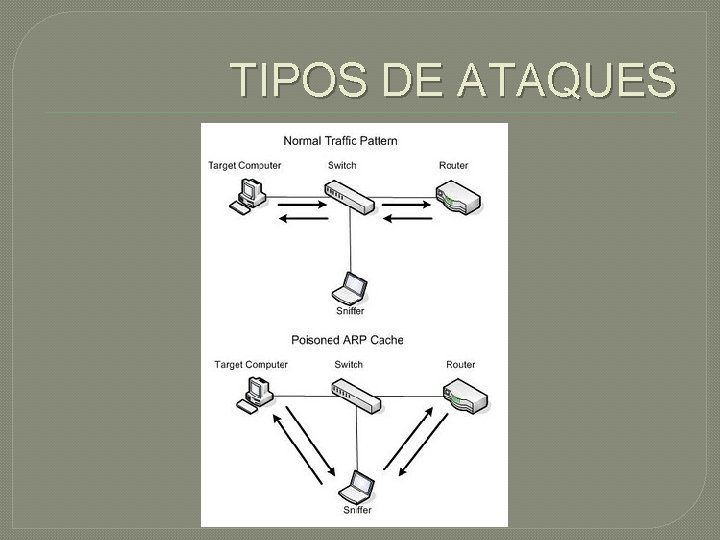 TIPOS DE ATAQUES

Normal Traffic Pattern

Target Computer

Switch

Router

Sniffer

Poisoned ARP Cache

Target Computer

Switch

Router

Sniffer