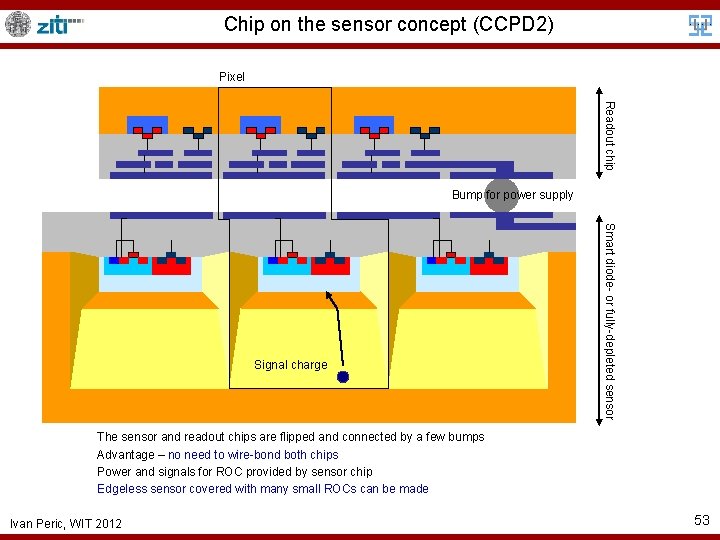 ziti

Chip on the sensor concept (CCPD2)

Pixel

Readout chip

Bump for power supply

Smart diode- or fully-depleted sensor

Signal charge

The sensor and readout chips are flipped and connected by a few bumps

Advantage – no need to wire-bond both chips

Power and signals for ROC provided by sensor chip

Edgeless sensor covered with many small ROCs can be made

Ivan Peric, WIT 2012

53