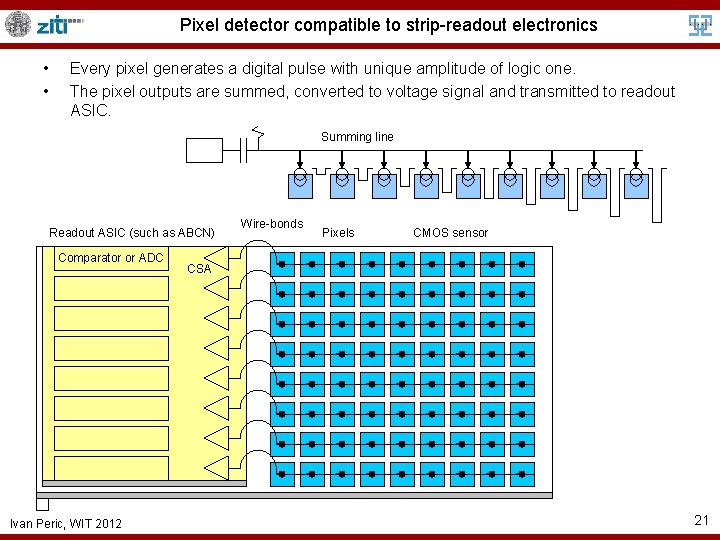 ziti

Pixel detector compatible to strip-readout electronics

• Every pixel generates a digital pulse with unique amplitude of logic one.
• The pixel outputs are summed, converted to voltage signal and transmitted to readout ASIC.

Summing line

Readout ASIC (such as ABCN)

Wire-bonds

Pixels

CMOS sensor

Comparator or ADC

CSA

Ivan Peric, WIT 2012

21