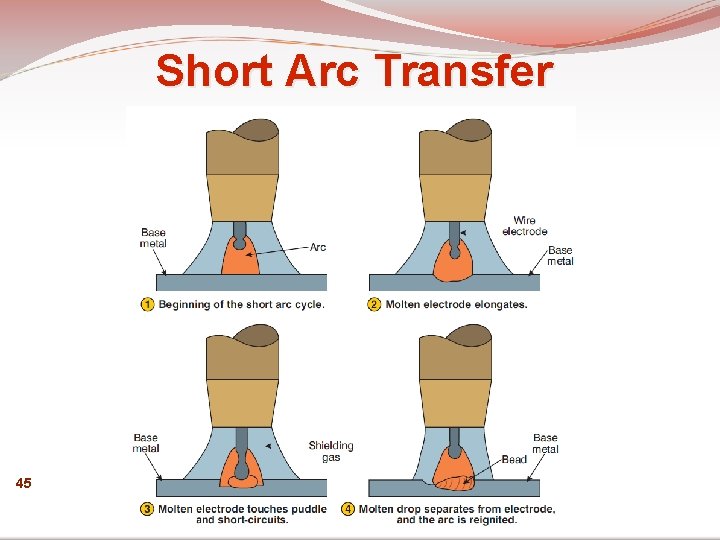 Short Arc Transfer

Base metal

Arc

1 Beginning of the short arc cycle.

Wire electrode

Base metal

2 Molten electrode elongates.

Base metal

Shielding gas

3 Molten electrode touches puddle and short-circuits.

Base metal

Bead

4 Molten drop separates from electrode, and the arc is reignited.

45