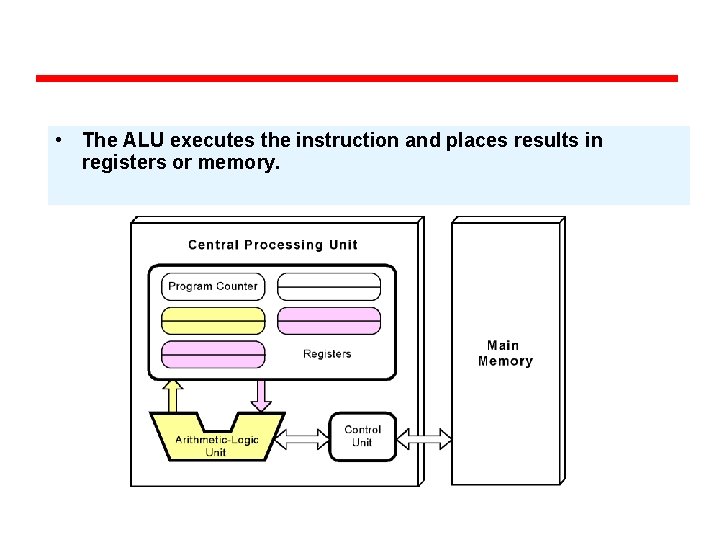 • The ALU executes the instruction and places results in registers or memory.

Central Processing Unit

Program Counter

Registers

Arithmetic-Logic Unit

Control Unit

Main Memory