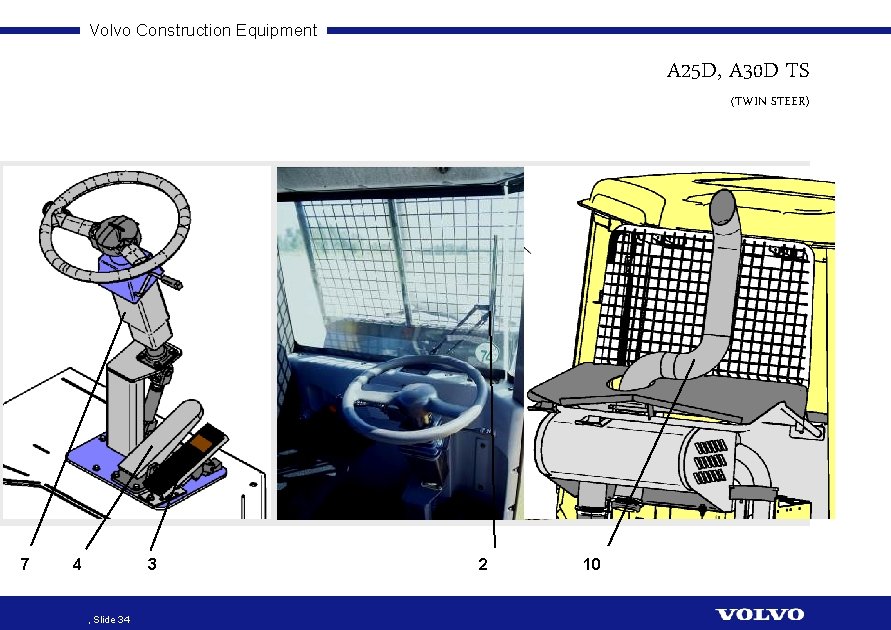 Volvo Construction Equipment

A25D, A30D TS

(TWIN STEER)

7 4 3 2 10

, Slide 34

VOLVO