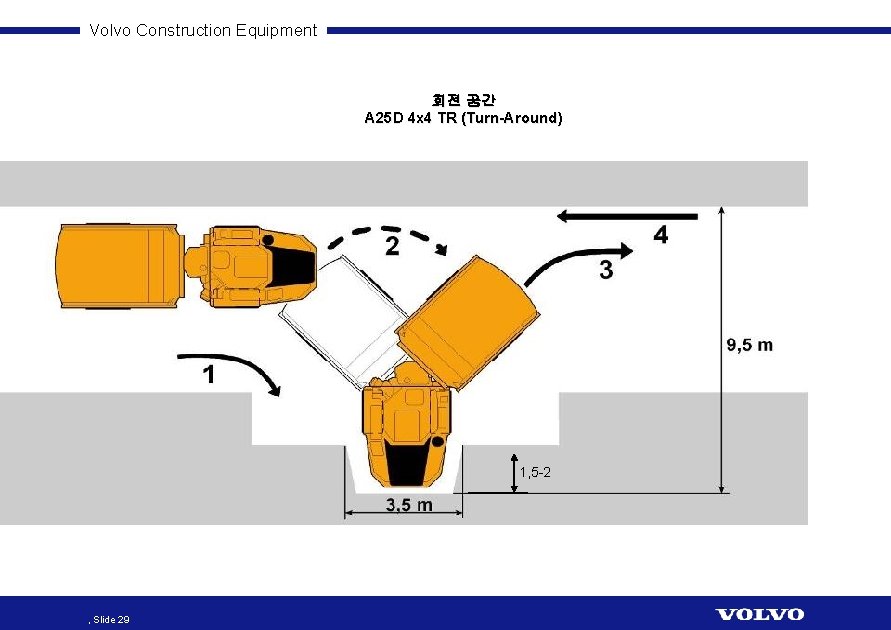 Volvo Construction Equipment

회전 공간
A25D 4x4 TR (Turn-Around)

2

4

3

1

9,5 m

1,5-2

3,5 m

, Slide 29

VOLVO