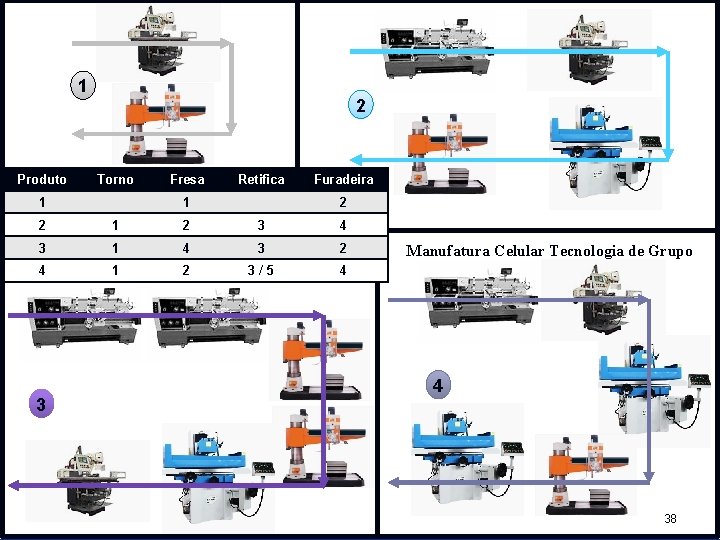 1

2

| Produto | Torno | Fresa | Retífica | Furadeira |
|---|---|---|---|---|
| 1 | | 1 | | 2 |
| 2 | 1 | 2 | 3 | 4 |
| 3 | 1 | 4 | 3 | 2 |
| 4 | 1 | 2 | 3 / 5 | 4 |

Manufatura Celular Tecnologia de Grupo

3

4

38