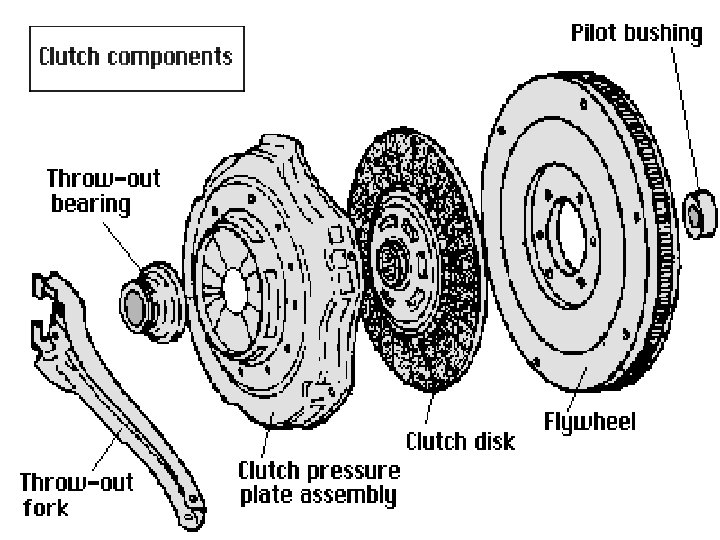 Clutch components

Pilot bushing

Throw-out bearing

Throw-out fork

Clutch pressure plate assembly

Clutch disk

Flywheel