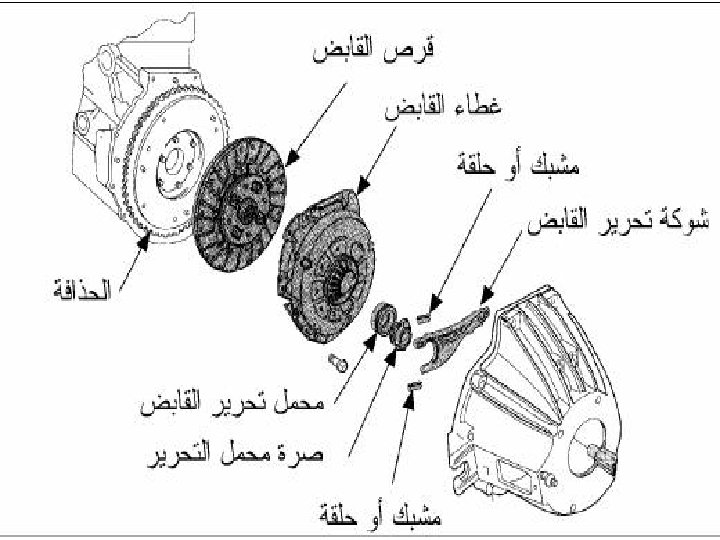 قرص القابض

غطاء القابض

مشبك أو حلقة

شوكة تحرير القابض

الحذافة

محمل تحرير القابض

صرة محمل التحرير

مشبك أو حلقة