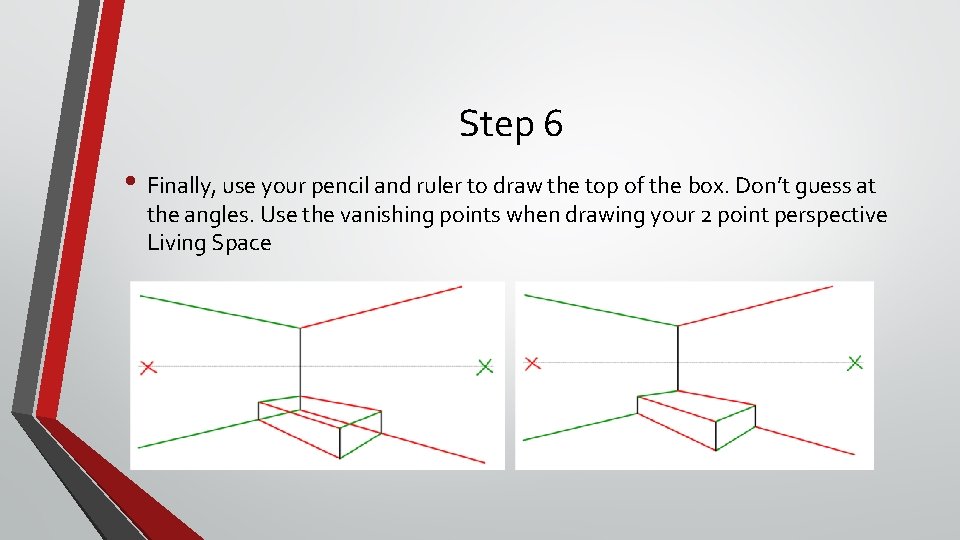 Step 6

• Finally, use your pencil and ruler to draw the top of the box. Don't guess at the angles. Use the vanishing points when drawing your 2 point perspective Living Space