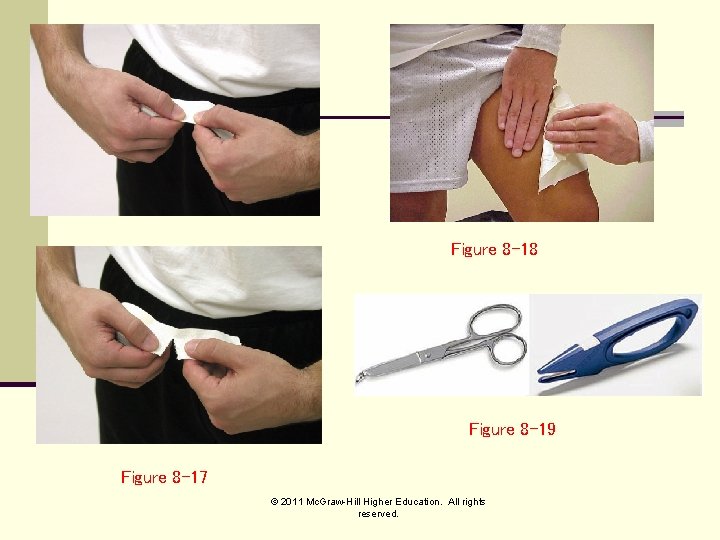 Figure 8-18

Figure 8-19

Figure 8-17

© 2011 McGraw-Hill Higher Education. All rights reserved.