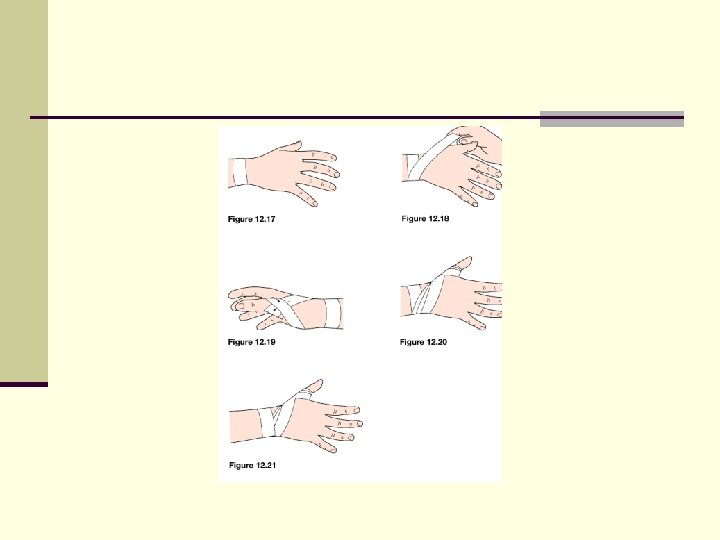 Figure 12.17

Figure 12.18

Figure 12.19

Figure 12.20

Figure 12.21