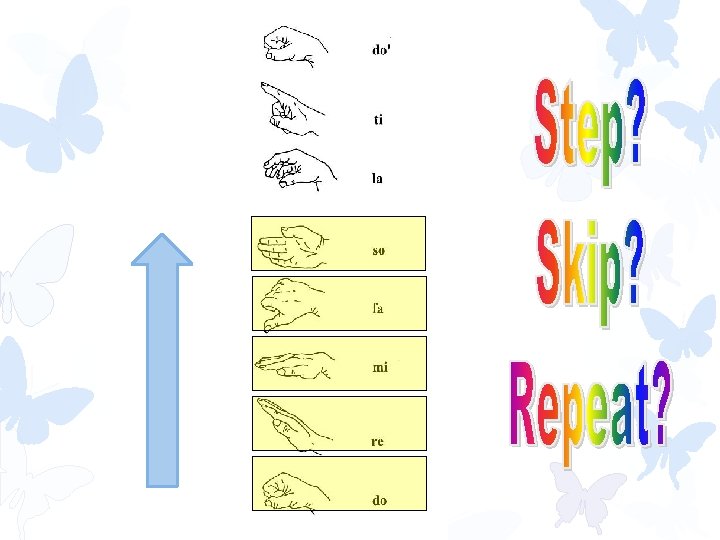 do'

ti

la

so

fa

mi

re

do

Step?

Skip?

Repeat?