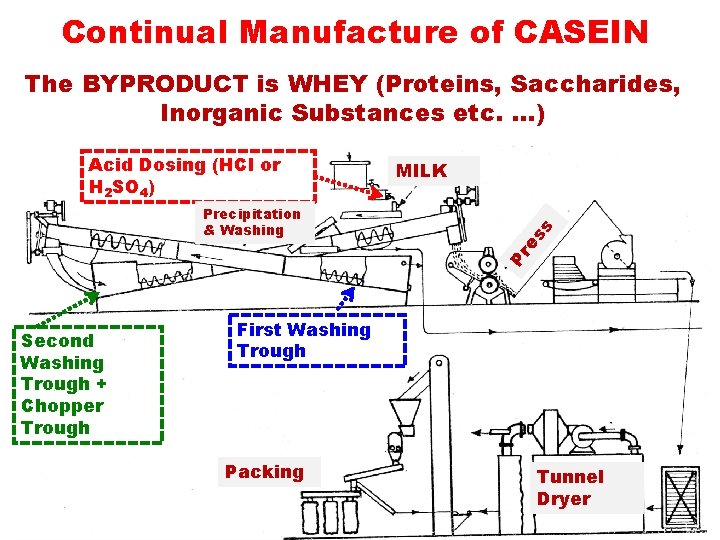 Continual Manufacture of CASEIN

The BYPRODUCT is WHEY (Proteins, Saccharides, Inorganic Substances etc. ...)

Acid Dosing (HCl or $H_2SO_4$)

MILK

Precipitation & Washing

Press

Second Washing Trough + Chopper Trough

First Washing Trough

Packing

Tunnel Dryer