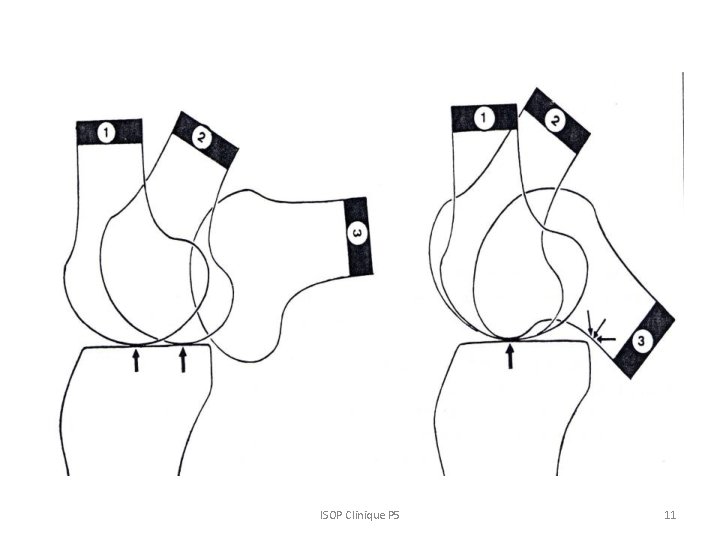 1
2
3
1
2
3

ISOP Clinique P5

11