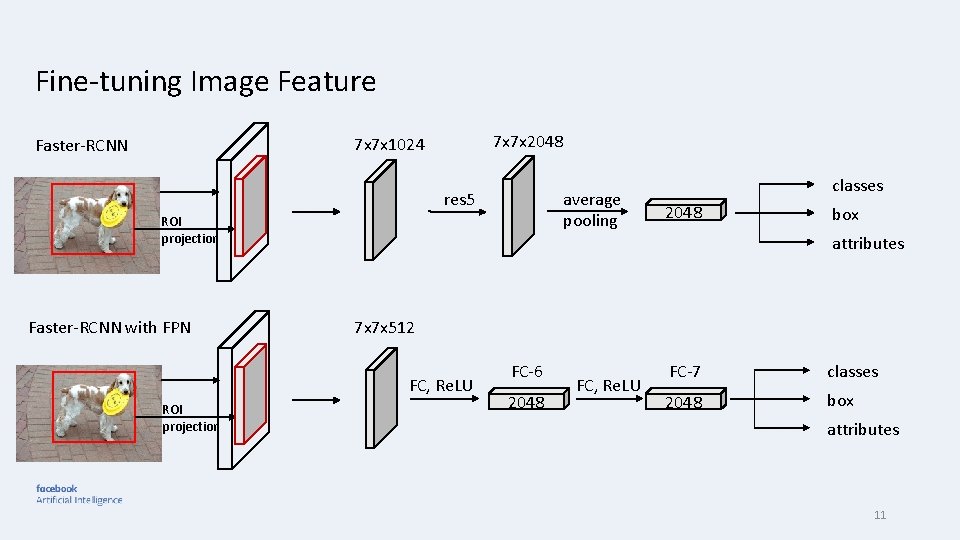 Fine-tuning Image Feature

Faster-RCNN

ROI projection

7x7x1024

res5

7x7x2048

average pooling

2048

classes

box

attributes

Faster-RCNN with FPN

ROI projection

7x7x512

FC, ReLU

FC-6

2048

FC, ReLU

FC-7

2048

classes

box

attributes

facebook
Artificial Intelligence

11