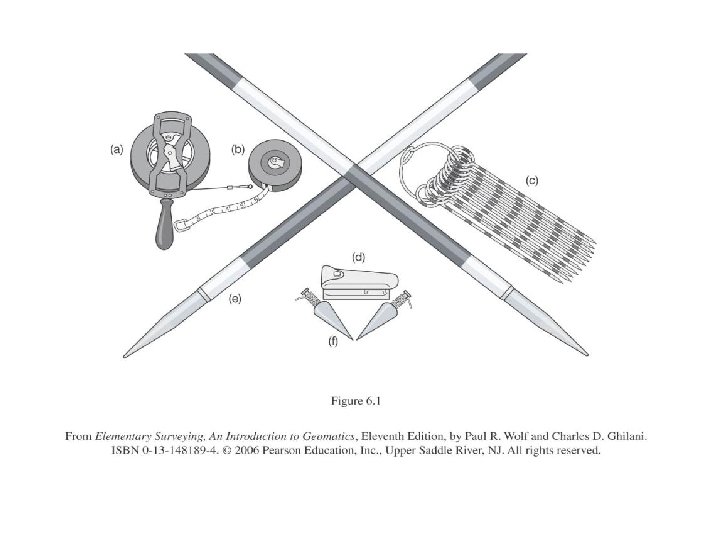 (a)

(b)

(c)

(d)

(e)

(f)

Figure 6.1

From Elementary Surveying, An Introduction to Geomatics, Eleventh Edition, by Paul R. Wolf and Charles D. Ghilani. ISBN 0-13-148189-4. © 2006 Pearson Education, Inc., Upper Saddle River, NJ. All rights reserved.