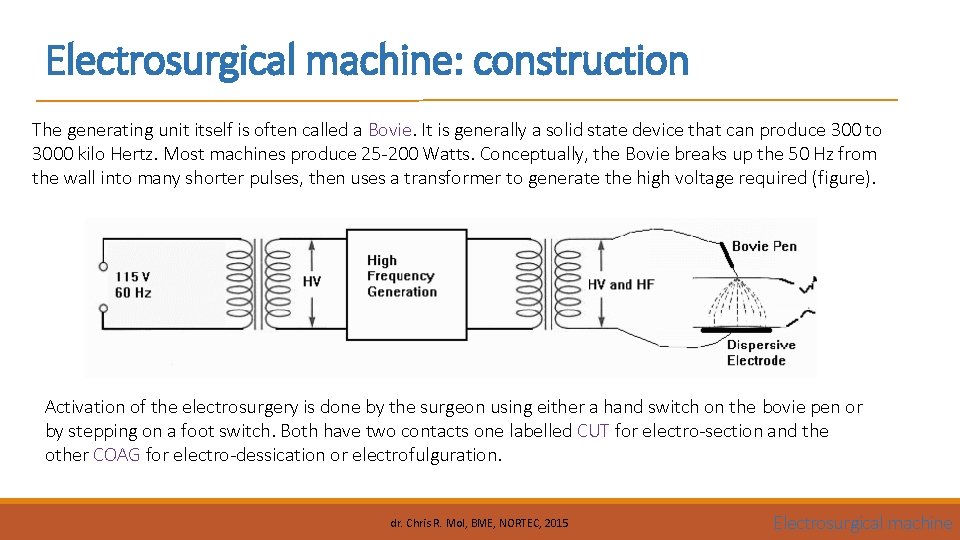 Electrosurgical machine: construction

The generating unit itself is often called a Bovie. It is generally a solid state device that can produce 300 to 3000 kilo Hertz. Most machines produce 25-200 Watts. Conceptually, the Bovie breaks up the 50 Hz from the wall into many shorter pulses, then uses a transformer to generate the high voltage required (figure).

115 V
60 Hz
HV
High Frequency Generation
HV and HF
Bovie Pen
Dispersive Electrode

Activation of the electrosurgery is done by the surgeon using either a hand switch on the bovie pen or by stepping on a foot switch. Both have two contacts one labelled CUT for electro-section and the other COAG for electro-dessication or electrofulguration.

dr. Chris R. Mol, BME, NORTEC, 2015

Electrosurgical machine