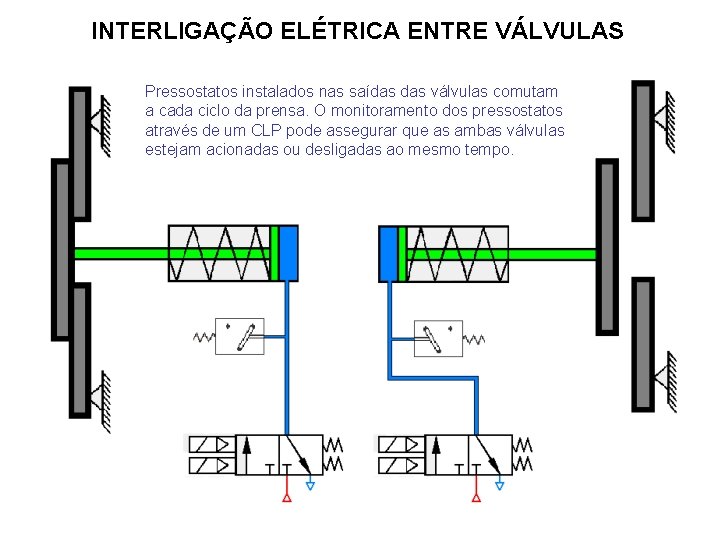 INTERLIGAÇÃO ELÉTRICA ENTRE VÁLVULAS

Pressostatos instalados nas saídas das válvulas comutam a cada ciclo da prensa. O monitoramento dos pressostatos através de um CLP pode assegurar que as ambas válvulas estejam acionadas ou desligadas ao mesmo tempo.