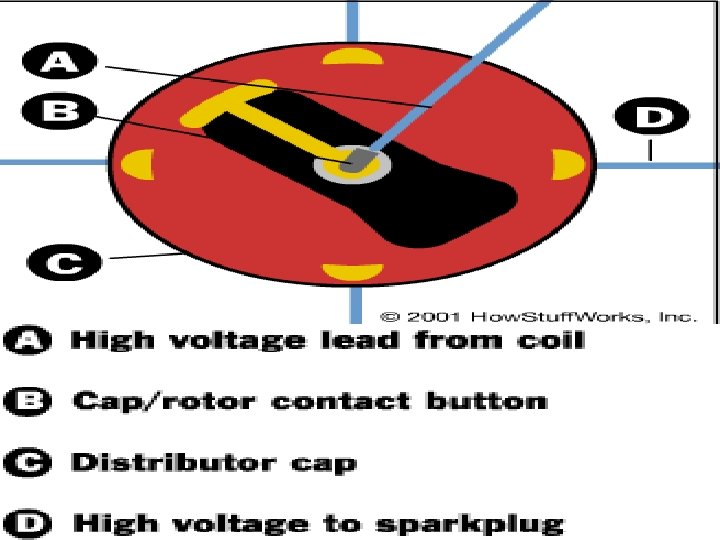 A

B

D

C

© 2001 HowStuffWorks, Inc.

A High voltage lead from coil

B Cap/rotor contact button

C Distributor cap

D High voltage to sparkplug