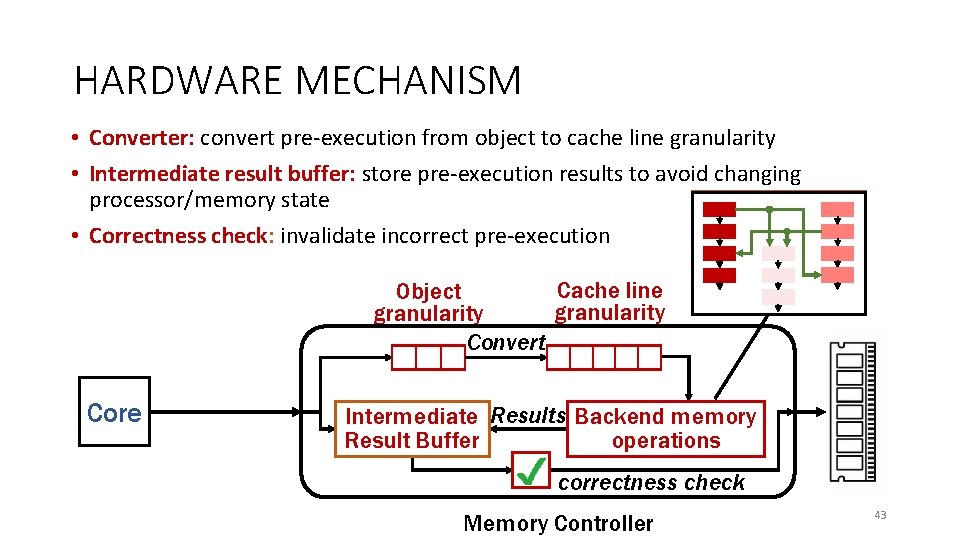 HARDWARE MECHANISM

• Converter: convert pre-execution from object to cache line granularity
• Intermediate result buffer: store pre-execution results to avoid changing processor/memory state
• Correctness check: invalidate incorrect pre-execution

Object granularity

Cache line granularity

Convert

Core

Intermediate Result Buffer

Results

Backend memory operations

correctness check

Memory Controller

43