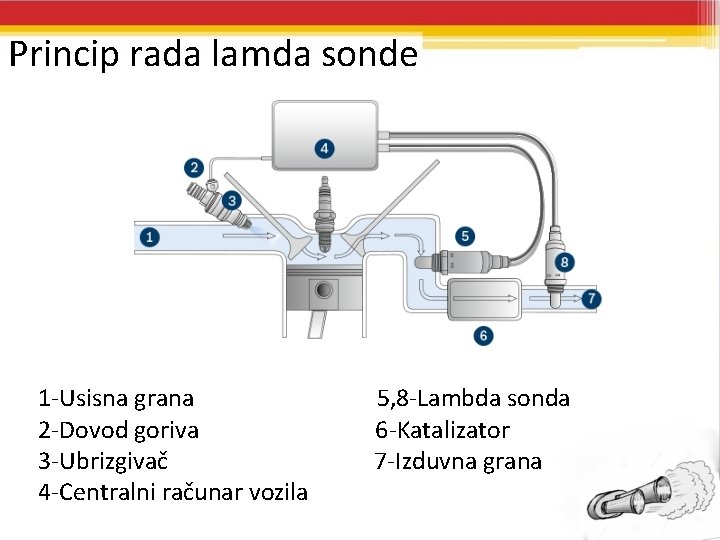 Princip rada lamda sonde

4

2

3

1

5

8

7

6

1-Usisna grana
2-Dovod goriva
3-Ubrizgivač
4-Centralni računar vozila

5,8-Lambda sonda
6-Katalizator
7-Izduvna grana