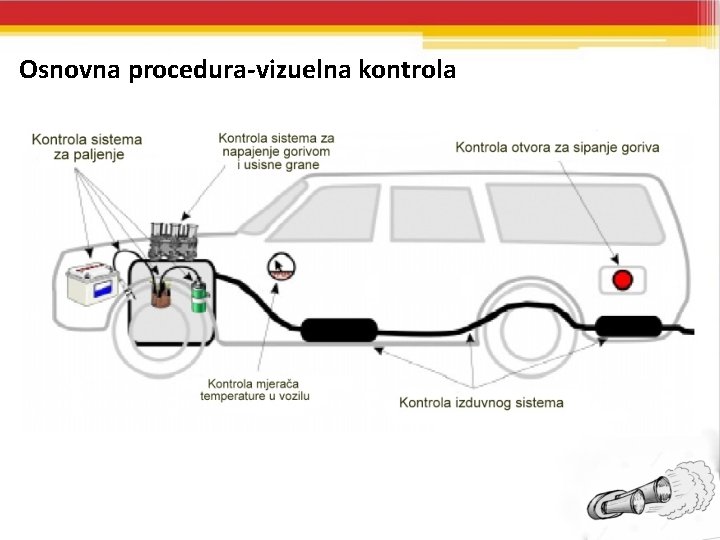 Osnovna procedura-vizuelna kontrola

Kontrola sistema za paljenje

Kontrola sistema za napajenje gorivom i usisne grane

Kontrola otvora za sipanje goriva

Kontrola mjerača temperature u vozilu

Kontrola izduvnog sistema