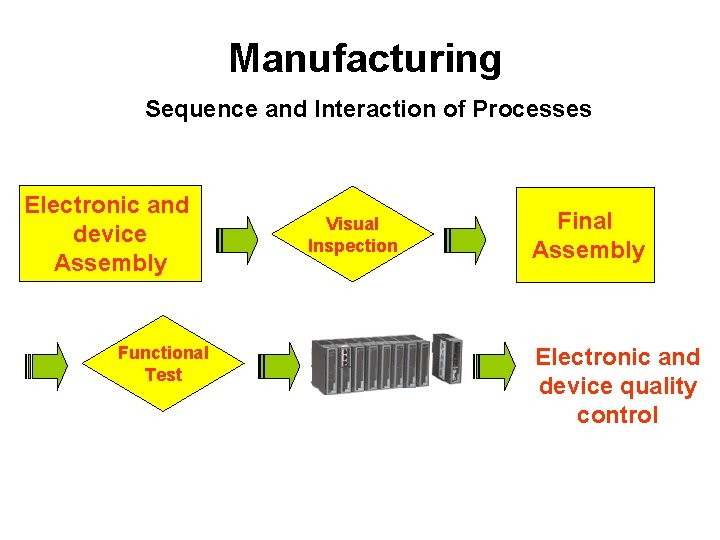 Manufacturing

Sequence and Interaction of Processes

Electronic and device Assembly

Visual Inspection

Final Assembly

Functional Test

Electronic and device quality control