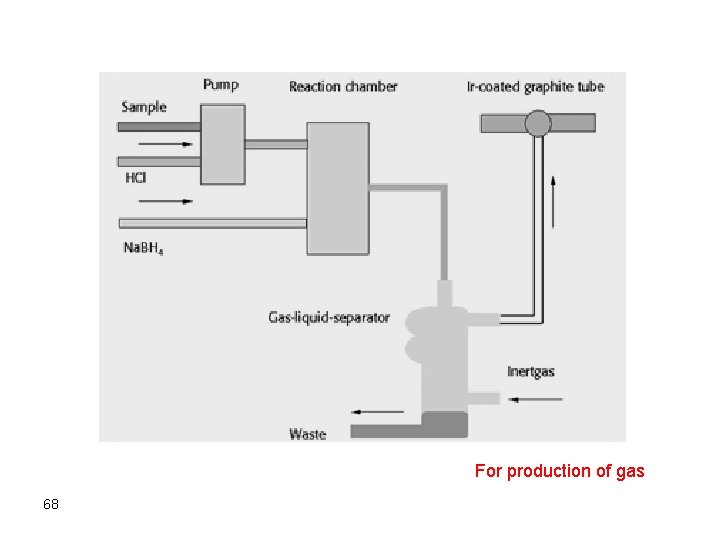 Pump
Reaction chamber
Ir-coated graphite tube
Sample
HCl
$NaBH_4$
Gas-liquid-separator
Inertgas
Waste

For production of gas

68