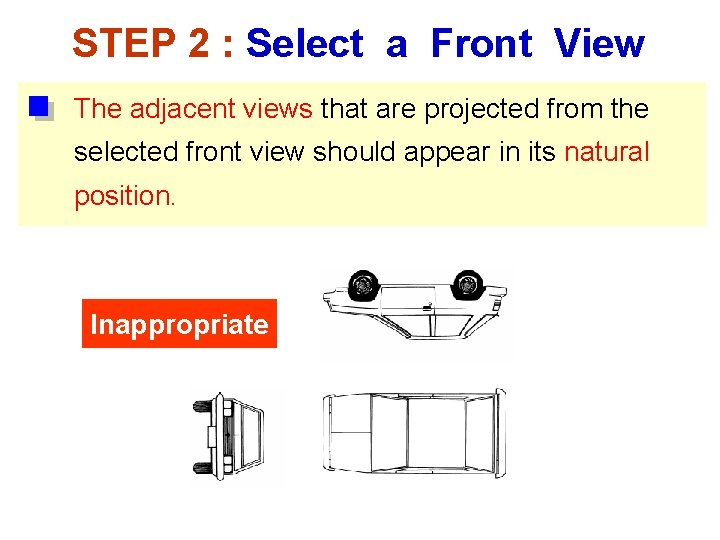 STEP 2 : Select a Front View

The adjacent views that are projected from the selected front view should appear in its natural position.

Inappropriate