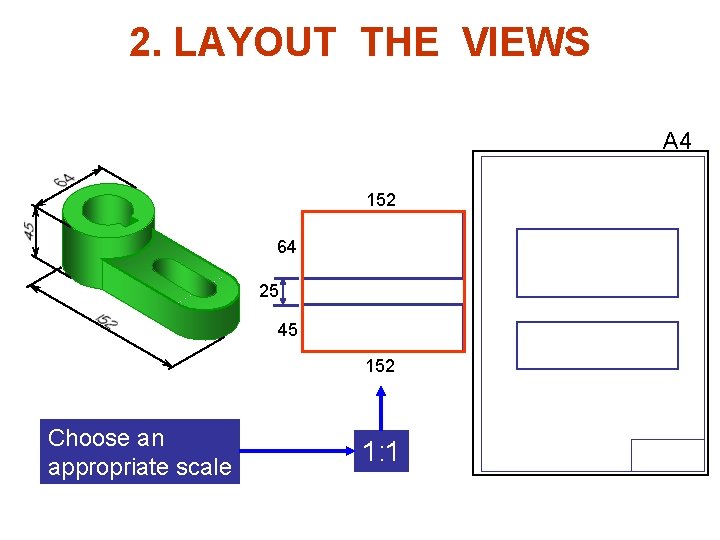 2. LAYOUT THE VIEWS

64

45

152

152

64

25

45

152

A4

Choose an appropriate scale

1:1