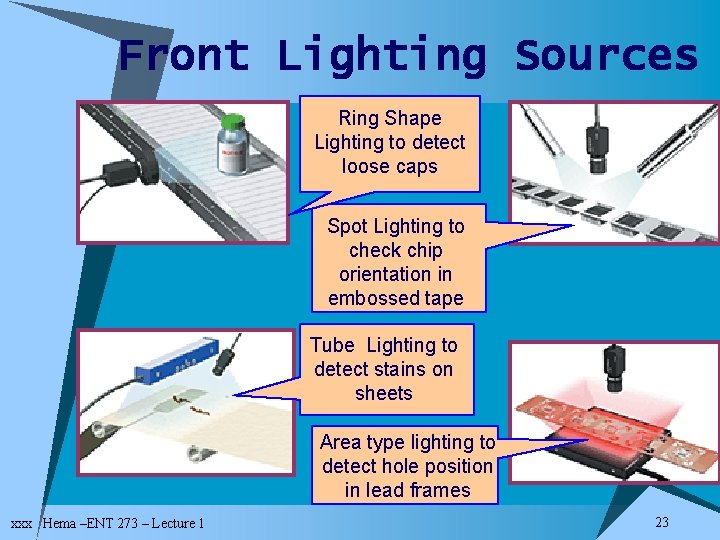 Front Lighting Sources

Ring Shape Lighting to detect loose caps

Spot Lighting to check chip orientation in embossed tape

Tube Lighting to detect stains on sheets

Area type lighting to detect hole position in lead frames

xxx Hema –ENT 273 – Lecture 1

23