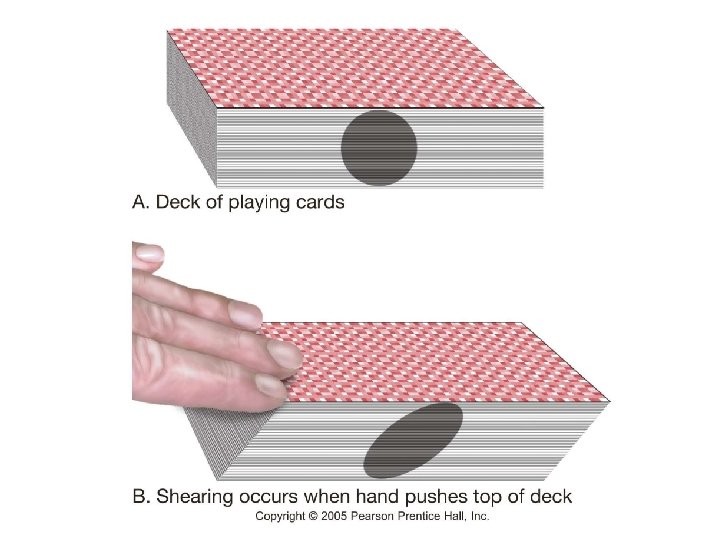 A. Deck of playing cards

B. Shearing occurs when hand pushes top of deck

Copyright © 2005 Pearson Prentice Hall, Inc.