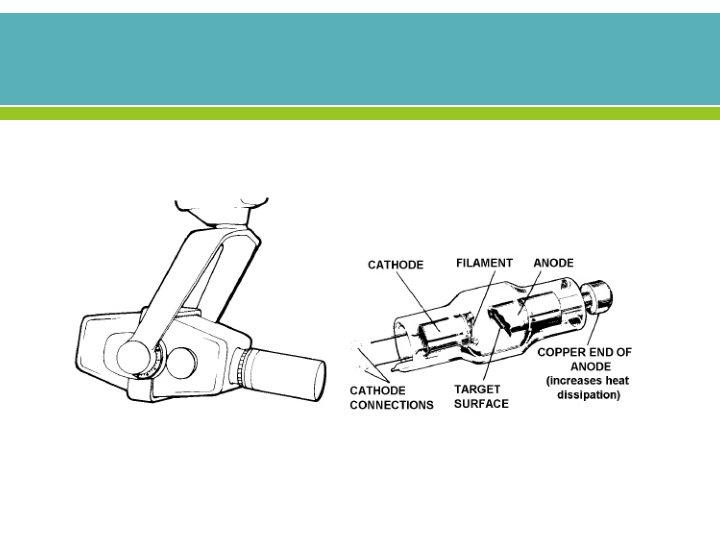 CATHODE
FILAMENT
ANODE
COPPER END OF ANODE (increases heat dissipation)
CATHODE CONNECTIONS
TARGET SURFACE