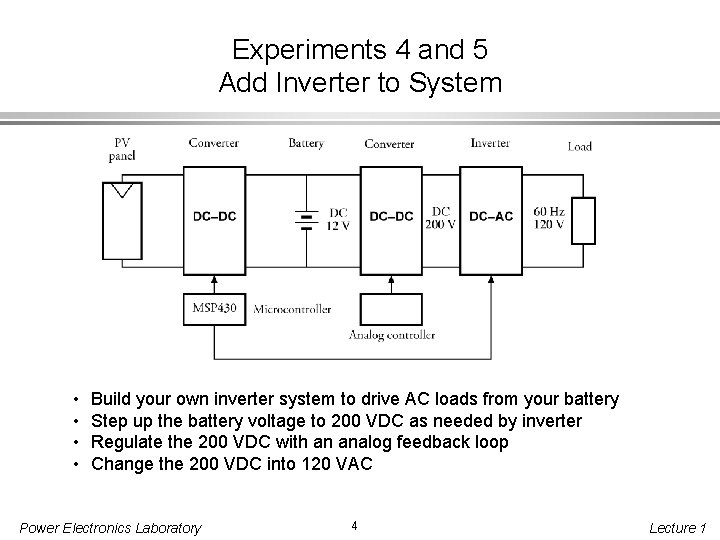 Experiments 4 and 5
Add Inverter to System

PV panel

Converter

Battery

Converter

Inverter

Load

DC–DC

DC 12 V

DC–DC

DC 200 V

DC–AC

60 Hz 120 V

MSP430

Microcontroller

Analog controller

• Build your own inverter system to drive AC loads from your battery
• Step up the battery voltage to 200 VDC as needed by inverter
• Regulate the 200 VDC with an analog feedback loop
• Change the 200 VDC into 120 VAC

Power Electronics Laboratory

4

Lecture 1