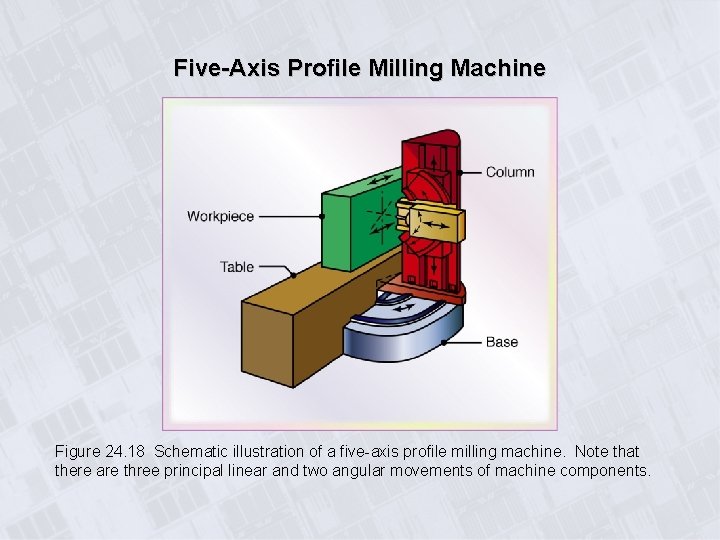 Five-Axis Profile Milling Machine

Column

Workpiece

Table

Base

Figure 24.18 Schematic illustration of a five-axis profile milling machine. Note that there are three principal linear and two angular movements of machine components.