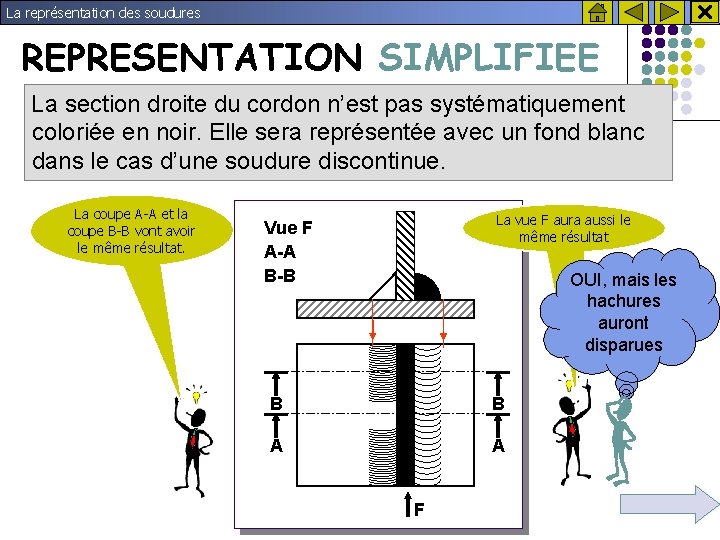 La représentation des soudures

REPRESENTATION SIMPLIFIEE

La section droite du cordon n'est pas systématiquement coloriée en noir. Elle sera représentée avec un fond blanc dans le cas d'une soudure discontinue.

La coupe A-A et la coupe B-B vont avoir le même résultat.

Vue F
A-A
B-B

B
A
B
A
F

La vue F aura aussi le même résultat

OUI, mais les hachures auront disparues