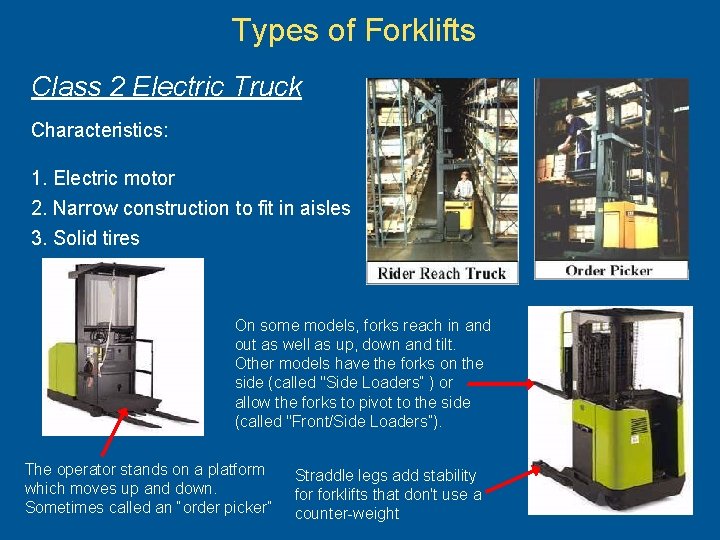 Types of Forklifts

Class 2 Electric Truck

Characteristics:

1. Electric motor
2. Narrow construction to fit in aisles
3. Solid tires

Rider Reach Truck

Order Picker

On some models, forks reach in and out as well as up, down and tilt. Other models have the forks on the side (called "Side Loaders" ) or allow the forks to pivot to the side (called "Front/Side Loaders").

The operator stands on a platform which moves up and down. Sometimes called an "order picker"

Straddle legs add stability for forklifts that don't use a counter-weight