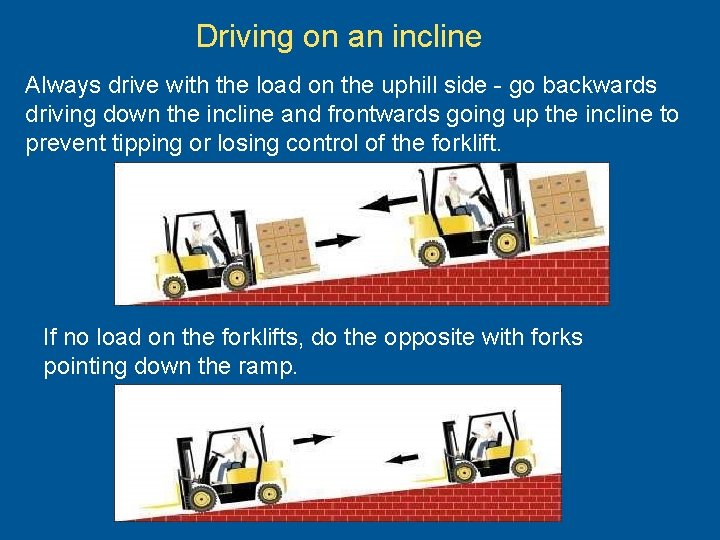 Driving on an incline

Always drive with the load on the uphill side - go backwards driving down the incline and frontwards going up the incline to prevent tipping or losing control of the forklift.

If no load on the forklifts, do the opposite with forks pointing down the ramp.