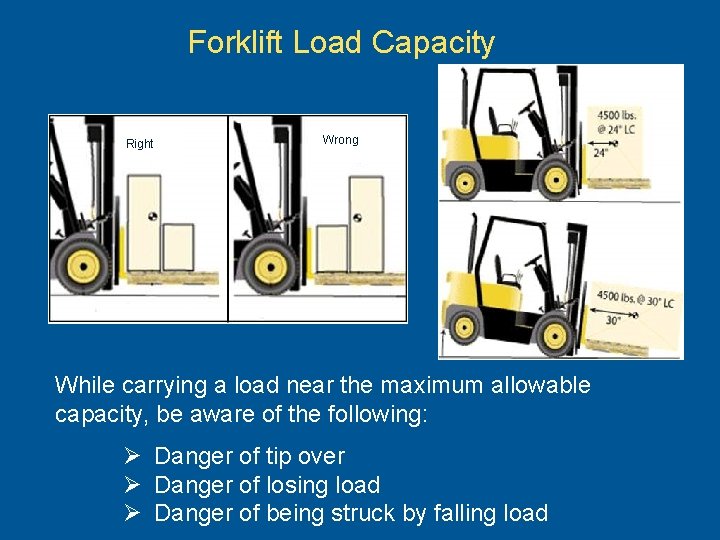 Forklift Load Capacity

Right

Wrong

4500 lbs. @ 24" LC

24"

4500 lbs. @ 30" LC

30"

While carrying a load near the maximum allowable capacity, be aware of the following:

➢ Danger of tip over
➢ Danger of losing load
➢ Danger of being struck by falling load