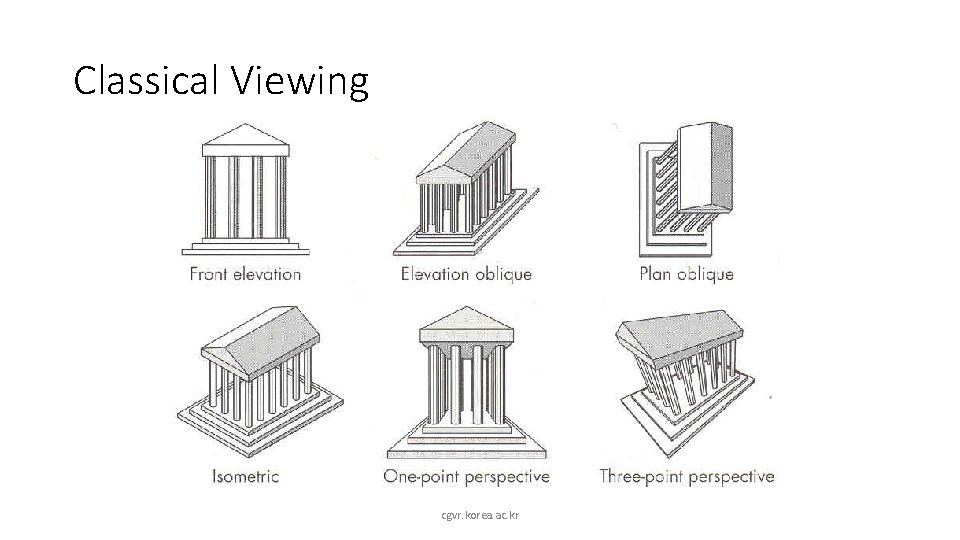 Classical Viewing

Front elevation

Elevation oblique

Plan oblique

Isometric

One-point perspective

Three-point perspective

cgvr.korea.ac.kr