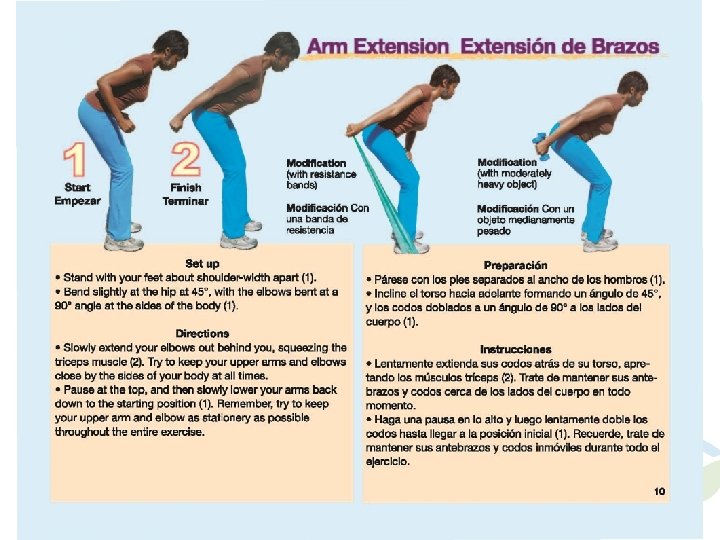 Arm Extension Extensión de Brazos

1
Start
Empezar

2
Finish
Terminar

Modification (with resistance bands)

Modificación Con una banda de resistencia

Modification (with moderately heavy object)

Modificación Con un objeto medianamente pesado

Set up
• Stand with your feet about shoulder-width apart (1).
• Bend slightly at the hip at 45°, with the elbows bent at a 90° angle at the sides of the body (1).

Directions
• Slowly extend your elbows out behind you, squeezing the triceps muscle (2). Try to keep your upper arms and elbows close by the sides of your body at all times.
• Pause at the top, and then slowly lower your arms back down to the starting position (1). Remember, try to keep your upper arm and elbow as stationery as possible throughout the entire exercise.

Preparación
• Párese con los pies separados al ancho de los hombros (1).
• Incline el torso hacia adelante formando un ángulo de 45°, y los codos doblados a un ángulo de 90° a los lados del cuerpo (1).

Instrucciones
• Lentamente extienda sus codos atrás de su torso, apretando los músculos tríceps (2). Trate de mantener sus antebrazos y codos cerca de los lados del cuerpo en todo momento.
• Haga una pausa en lo alto y luego lentamente doble los codos hasta llegar a la posición inicial (1). Recuerde, trate de mantener sus antebrazos y codos inmóviles durante todo el ejercicio.

10