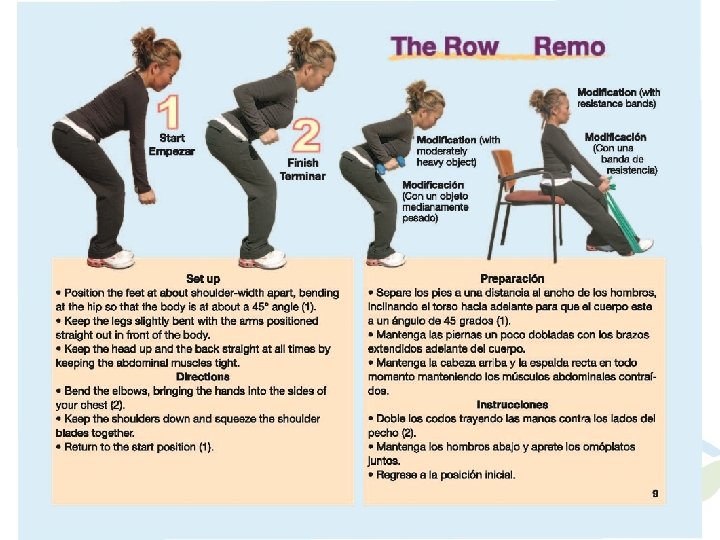 The Row Remo

1
Start
Empezar

2
Finish
Terminar

Modification (with moderately heavy object)

Modificación (Con un objeto medianamente pesado)

Modification (with resistance bands)

Modificación (Con una banda de resistencia)

Set up
• Position the feet at about shoulder-width apart, bending at the hip so that the body is at about a 45° angle (1).
• Keep the legs slightly bent with the arms positioned straight out in front of the body.
• Keep the head up and the back straight at all times by keeping the abdominal muscles tight.

Directions
• Bend the elbows, bringing the hands into the sides of your chest (2).
• Keep the shoulders down and squeeze the shoulder blades together.
• Return to the start position (1).

Preparación
• Separe los pies a una distancia al ancho de los hombros, inclinando el torso hacia adelante para que el cuerpo este a un ángulo de 45 grados (1).
• Mantenga las piernas un poco dobladas con los brazos extendidos adelante del cuerpo.
• Mantenga la cabeza arriba y la espalda recta en todo momento manteniendo los músculos abdominales contraídos.

Instrucciones
• Doble los codos trayendo las manos contra los lados del pecho (2).
• Mantenga los hombros abajo y aprete los omóplatos juntos.
• Regrese a la posición inicial.

9