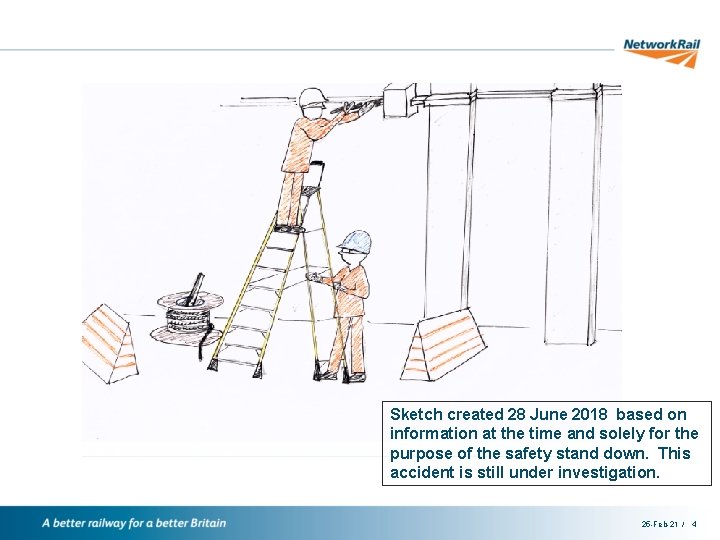 NetworkRail

Sketch created 28 June 2018 based on information at the time and solely for the purpose of the safety stand down. This accident is still under investigation.

A better railway for a better Britain

26-Feb-21 / 4