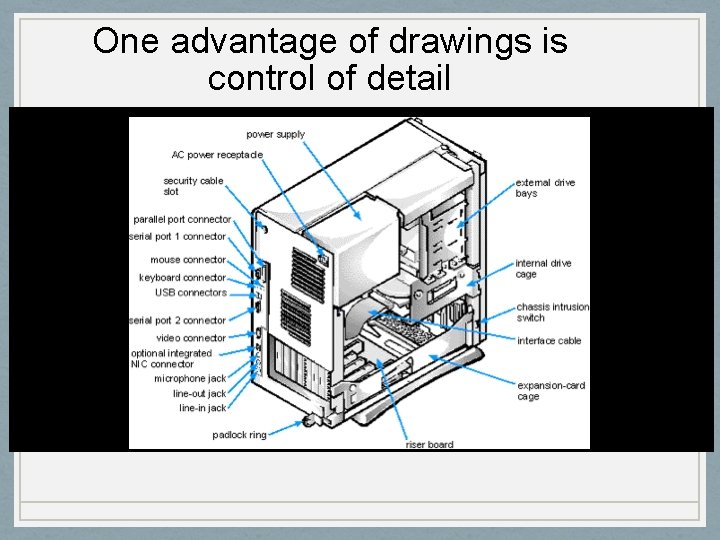 One advantage of drawings is control of detail

power supply
AC power receptacle
security cable slot
parallel port connector
serial port 1 connector
mouse connector
keyboard connector
USB connectors
serial port 2 connector
video connector
optional integrated NIC connector
microphone jack
line-out jack
line-in jack
padlock ring
riser board
external drive bays
internal drive cage
chassis intrusion switch
interface cable
expansion-card cage