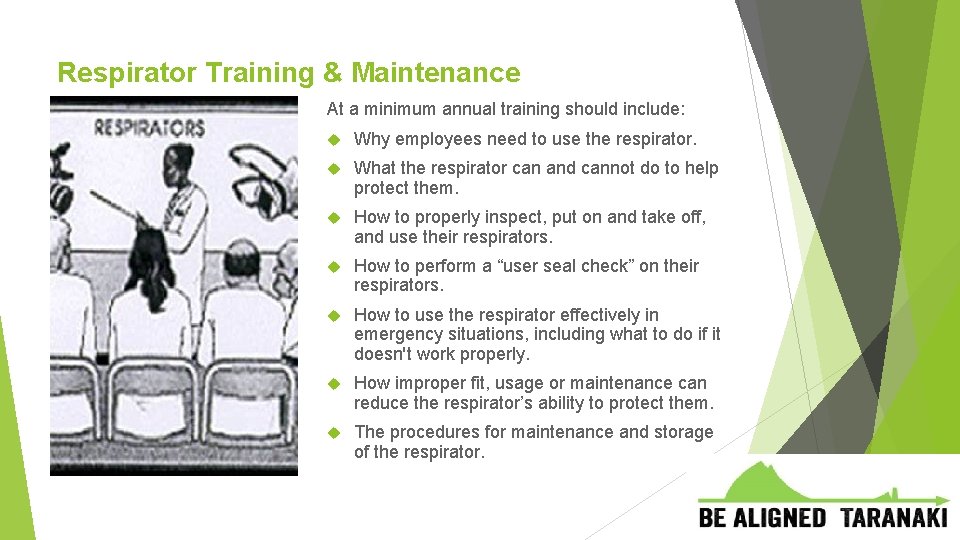 Respirator Training & Maintenance

RESPIRATORS

At a minimum annual training should include:

Why employees need to use the respirator.

What the respirator can and cannot do to help protect them.

How to properly inspect, put on and take off, and use their respirators.

How to perform a “user seal check” on their respirators.

How to use the respirator effectively in emergency situations, including what to do if it doesn't work properly.

How improper fit, usage or maintenance can reduce the respirator’s ability to protect them.

The procedures for maintenance and storage of the respirator.

BE ALIGNED TARANAKI