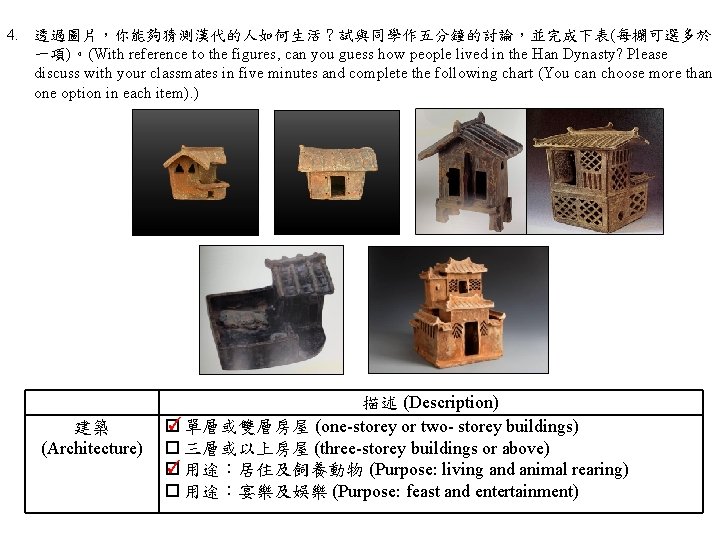 4. 透過圖片，你能夠猜測漢代的人如何生活？試與同學作五分鐘的討論，並完成下表(每欄可選多於一項)。(With reference to the figures, can you guess how people lived in the Han Dynasty? Please discuss with your classmates in five minutes and complete the following chart (You can choose more than one option in each item).)

| | 描述 (Description) |
|---|---|
| 建築 (Architecture) | ☑ 單層或雙層房屋 (one-storey or two- storey buildings)<br>☐ 三層或以上房屋 (three-storey buildings or above)<br>☑ 用途：居住及飼養動物 (Purpose: living and animal rearing)<br>☐ 用途：宴樂及娛樂 (Purpose: feast and entertainment) |