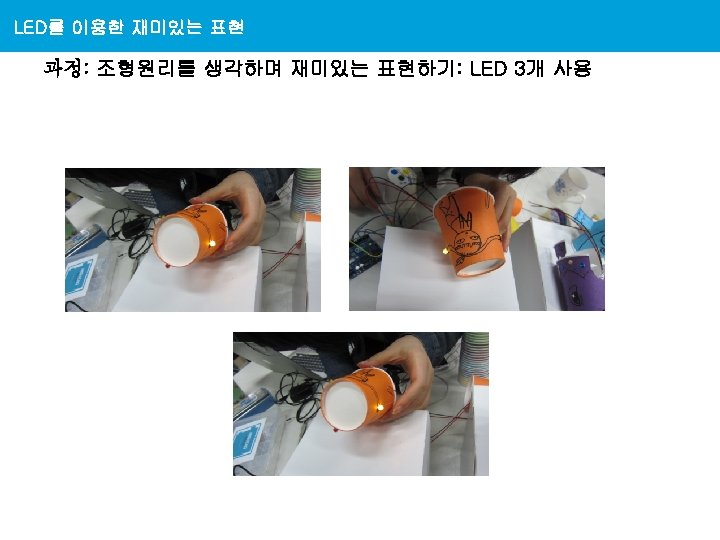 LED를 이용한 재미있는 표현

과정: 조형원리를 생각하며 재미있는 표현하기: LED 3개 사용